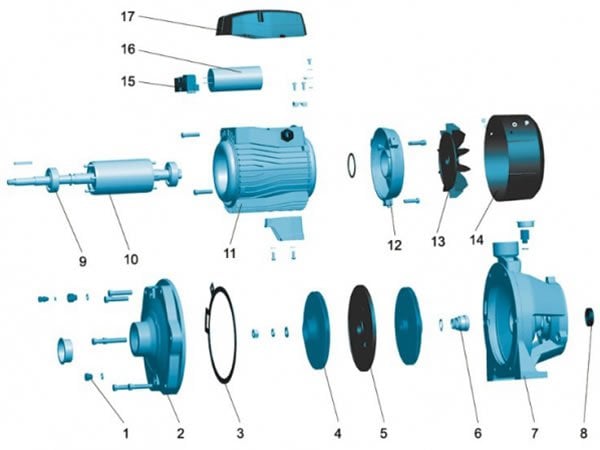 17
16
15
9
10
11
12
13
14
1
2
3
4
5
6
7
8