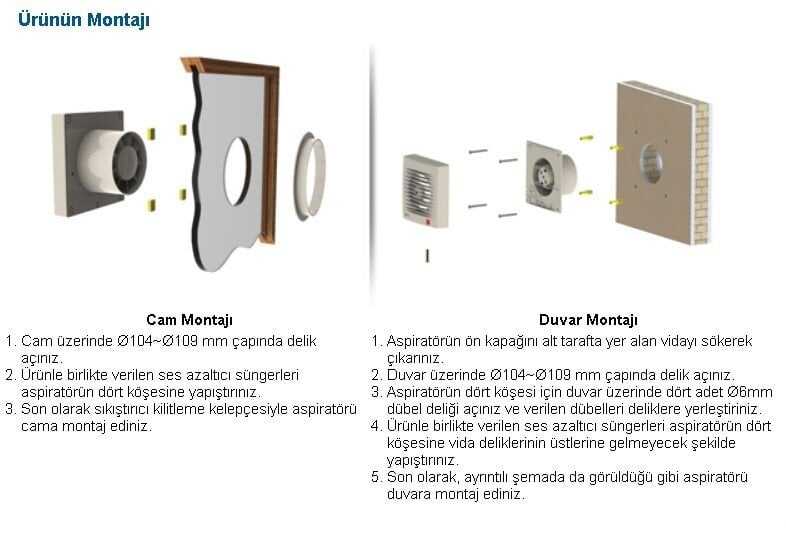 Ürünün Montajı

Cam Montajı
1. Cam üzerinde Ø104~Ø109 mm çapında delik açınız.
2. Ürünle birlikte verilen ses azaltıcı süngerleri aspiratörün dört köşesine yapıştırınız.
3. Son olarak sıkıştırıcı kilitleme kelepçesiyle aspiratörü cama montaj ediniz.

Duvar Montajı
1. Aspiratörün ön kapağını alt tarafta yer alan vidayı sökerek çıkarınız.
2. Duvar üzerinde Ø104~Ø109 mm çapında delik açınız.
3. Aspiratörün dört köşesi için duvar üzerinde dört adet Ø6mm dübel deliği açınız ve verilen dübelleri deliklere yerleştiriniz.
4. Ürünle birlikte verilen ses azaltıcı süngerleri aspiratörün dört köşesine vida deliklerinin üstlerine gelmeyecek şekilde yapıştırınız.
5. Son olarak, ayrıntılı şemada da görüldüğü gibi aspiratörü duvara montaj ediniz.