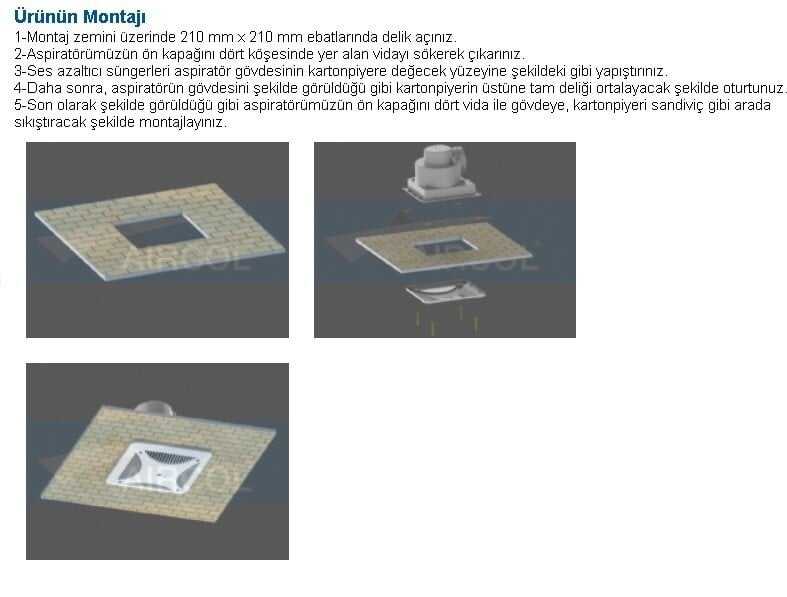 Ürünün Montajı
1-Montaj zemini üzerinde 210 mm x 210 mm ebatlarında delik açınız.
2-Aspiratörümüzün ön kapağını dört köşesinde yer alan vidayı sökerek çıkarınız.
3-Ses azaltıcı süngerleri aspiratör gövdesinin kartonpiyere değecek yüzeyine şekildeki gibi yapıştırınız.
4-Daha sonra, aspiratörün gövdesini şekilde görüldüğü gibi kartonpiyerin üstüne tam deliği ortalayacak şekilde oturtunuz.
5-Son olarak şekilde görüldüğü gibi aspiratörümüzün ön kapağını dört vida ile gövdeye, kartonpiyeri sandiviç gibi arada sıkıştıracak şekilde montajlayınız.

AIRCOL

AIRCOL

AIRCOL